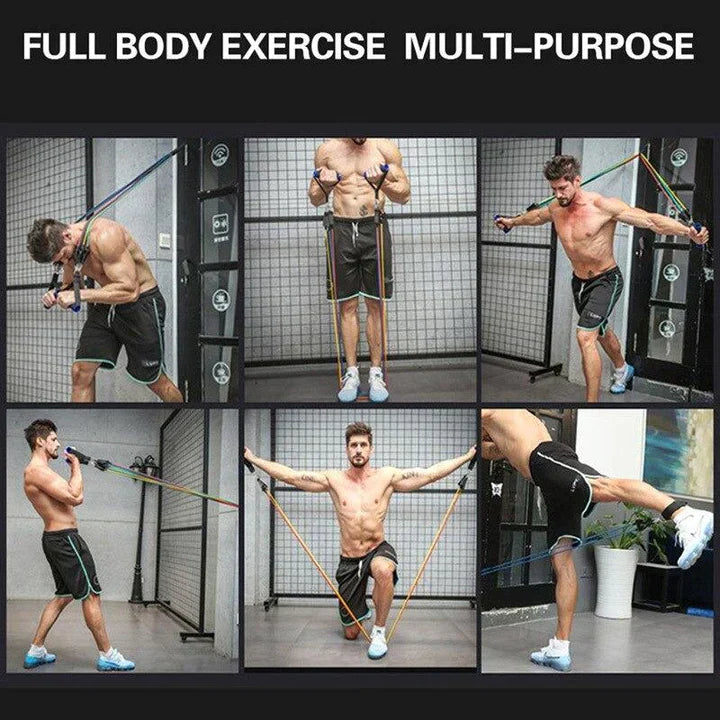 FULL BODY EXERCISE MULTI-PURPOSE